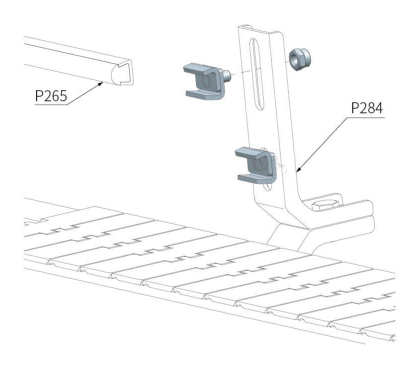 P265

P284